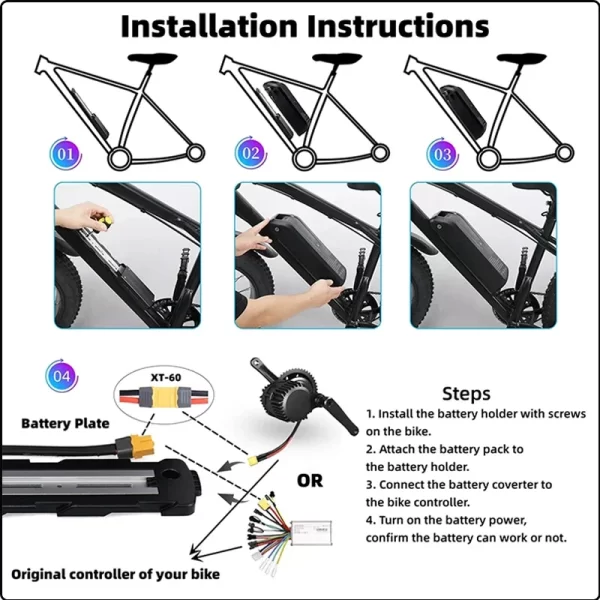 Installation Instructions

01

02

03

04

XT-60

Battery Plate

OR

Original controller of your bike

Steps

1. Install the battery holder with screws on the bike.

2. Attach the battery pack to the battery holder.

3. Connect the battery coverter to the bike controller.

4. Turn on the battery power, confirm the battery can work or not.